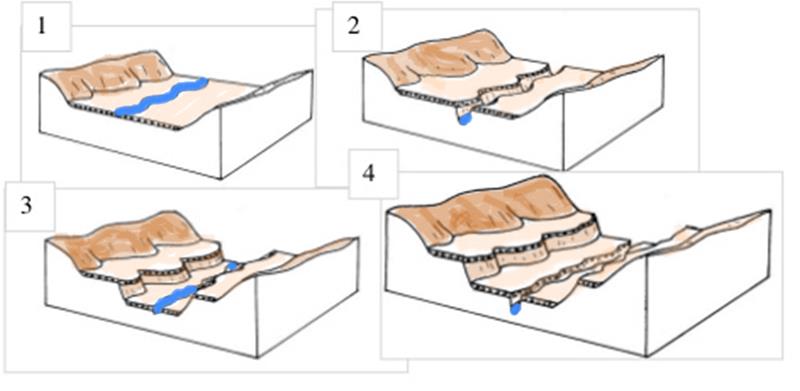 1

2

3

4